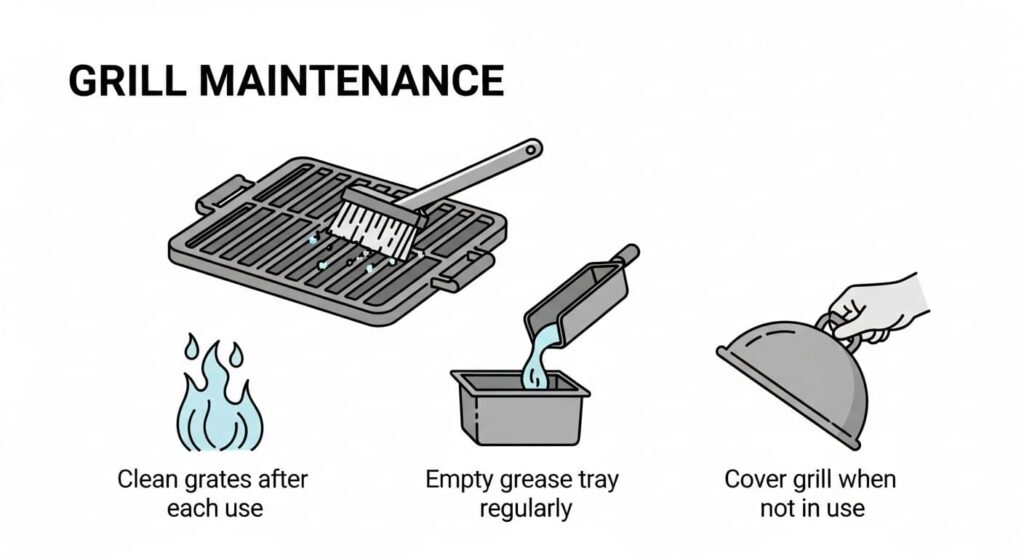 GRILL MAINTENANCE

Clean grates after each use

Empty grease tray regularly

Cover grill when not in use